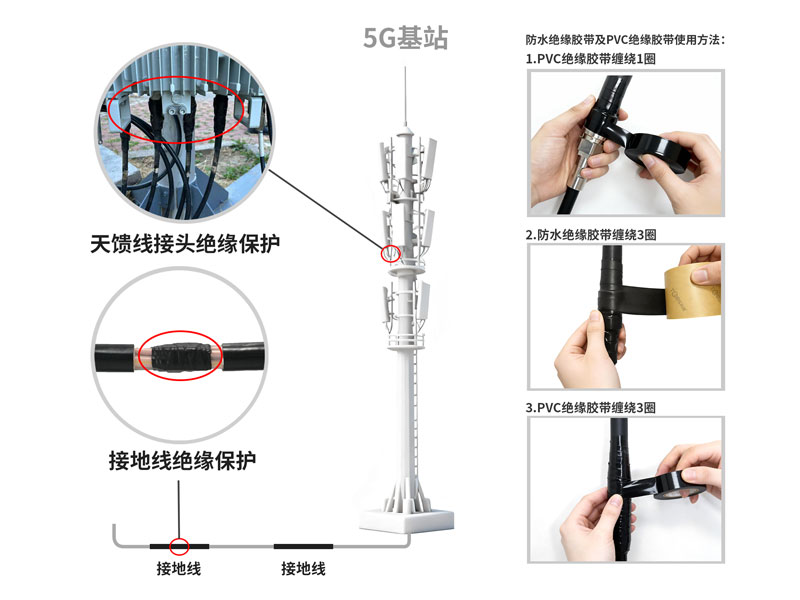 5G基站

天馈线接头绝缘保护

接地线绝缘保护

接地线

接地线

防水绝缘胶带及PVC绝缘胶带使用方法：

1.PVC绝缘胶带缠绕1圈

2.防水绝缘胶带缠绕3圈

3.PVC绝缘胶带缠绕3圈